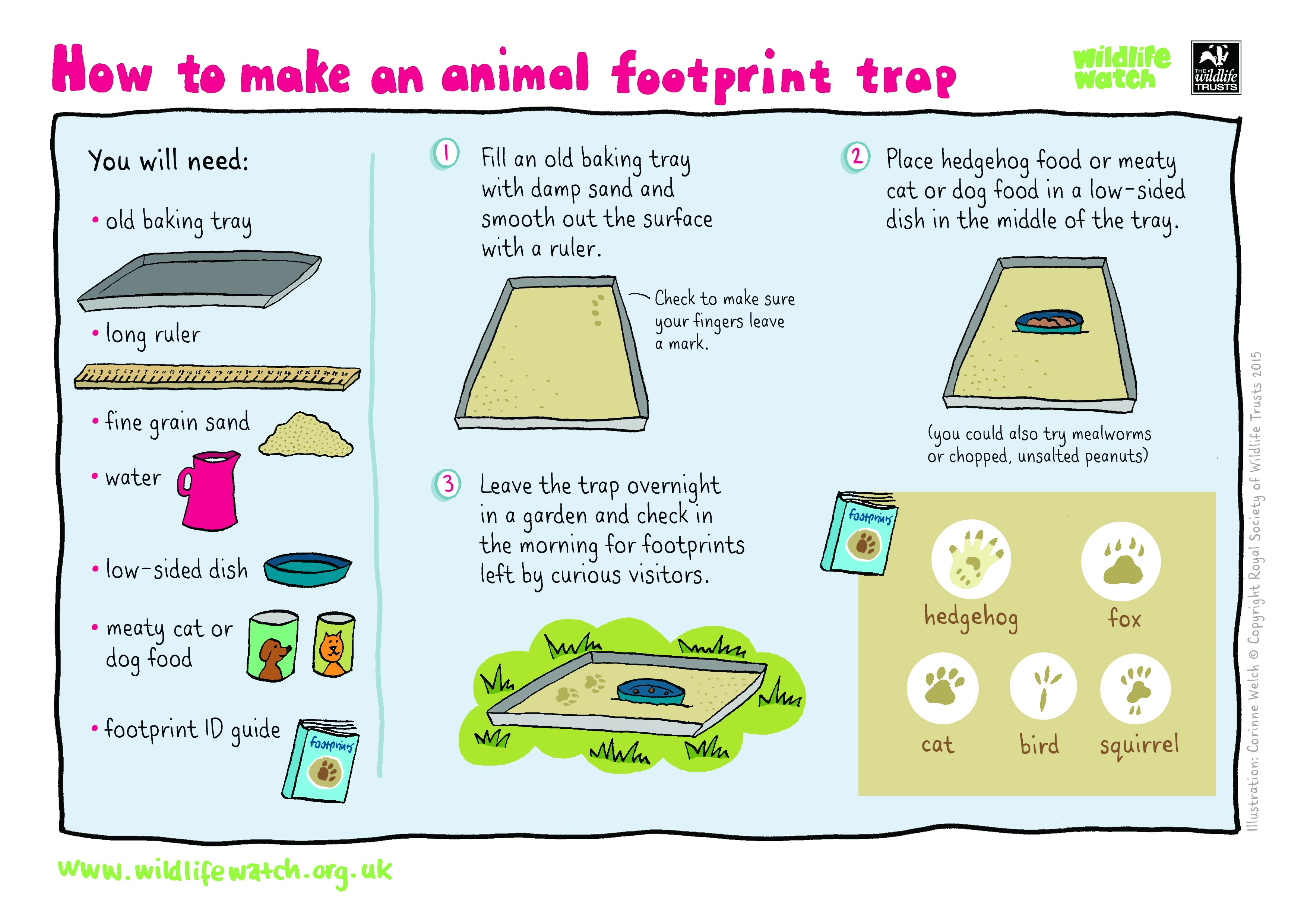 How to make an animal footprint trap

wildlife watch

THE wildlife TRUSTS

You will need:

• old baking tray

• long ruler

• fine grain sand

• water

• low-sided dish

• meaty cat or dog food

• footprint ID guide

footprints

1 Fill an old baking tray with damp sand and smooth out the surface with a ruler.

Check to make sure your fingers leave a mark.

2 Place hedgehog food or meaty cat or dog food in a low-sided dish in the middle of the tray.

(you could also try mealworms or chopped, unsalted peanuts)

3 Leave the trap overnight in a garden and check in the morning for footprints left by curious visitors.

footprints

hedgehog

fox

cat

bird

squirrel

Illustration: Corinne Welch © Copyright Royal Society of Wildlife Trusts 2015

www.wildlifewatch.org.uk